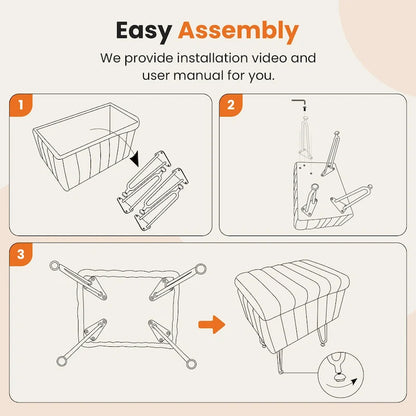 Easy Assembly

We provide installation video and user manual for you.

1

2

3