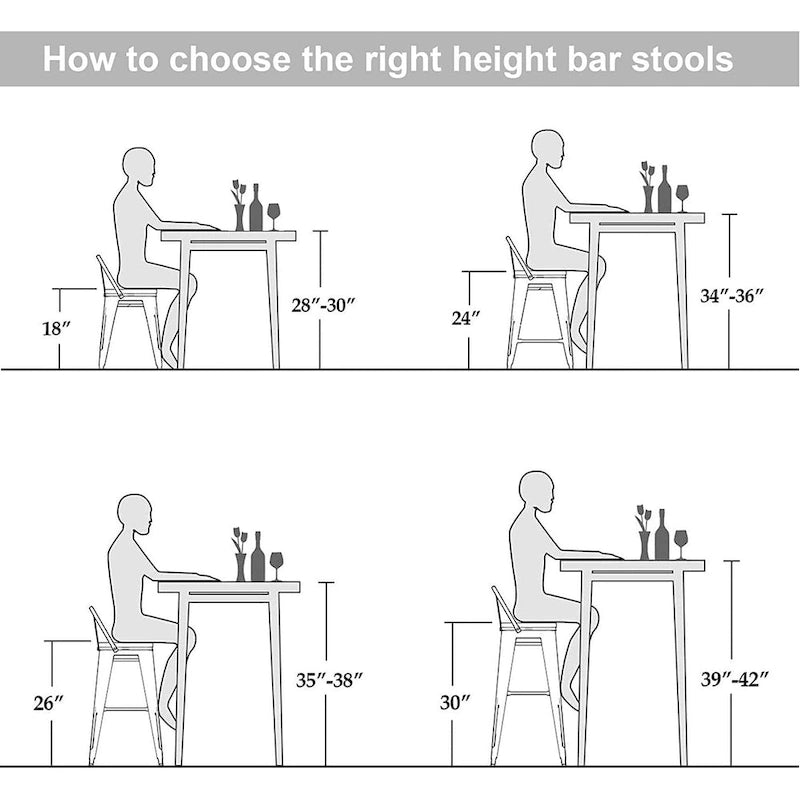 How to choose the right height bar stools

18″

28″-30″

24″

34″-36″

26″

35″-38″

30″

39″-42″