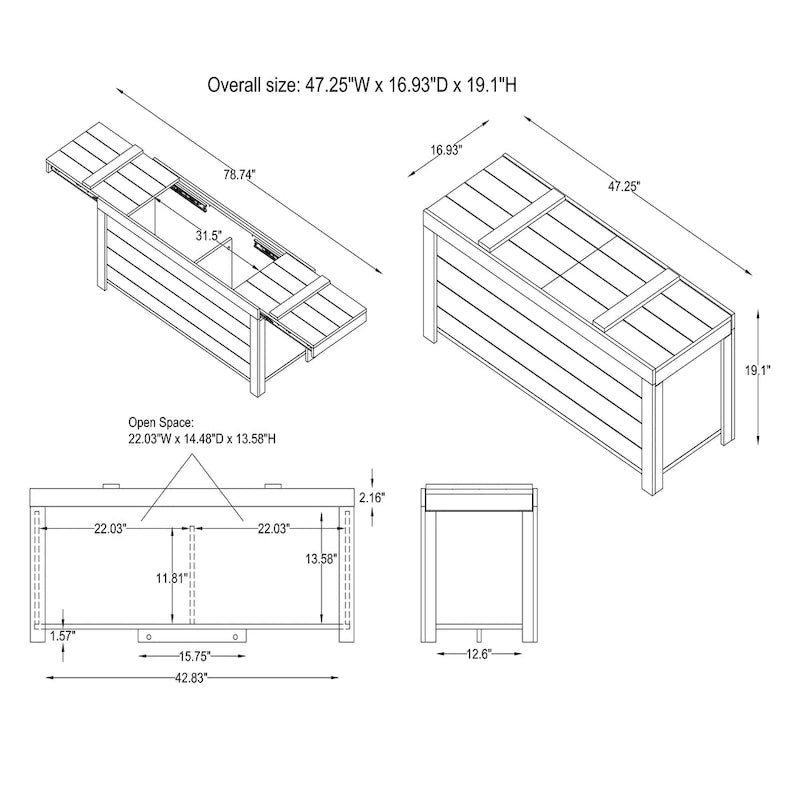 Overall size: 47.25"W x 16.93"D x 19.1"H

78.74"

31.5"

16.93"

47.25"

19.1"

Open Space:
22.03"W x 14.48"D x 13.58"H

2.16"

22.03"

22.03"

11.81"

13.58"

1.57"

15.75"

42.83"

12.6"