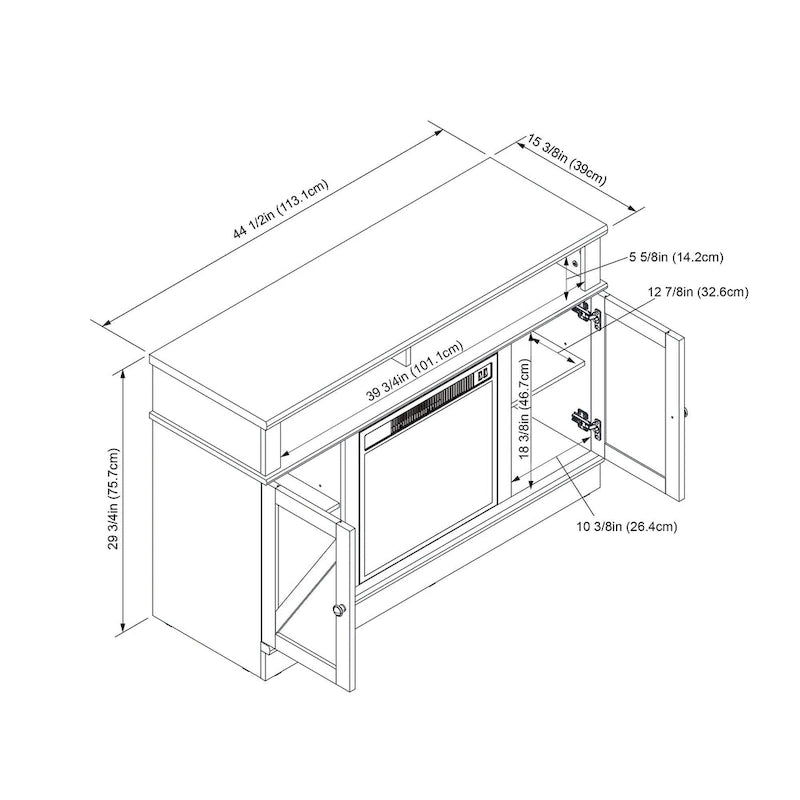 44 1/2in (113.1cm)

15 3/8in (39cm)

5 5/8in (14.2cm)

12 7/8in (32.6cm)

39 3/4in (101.1cm)

18 3/8in (46.7cm)

29 3/4in (75.7cm)

10 3/8in (26.4cm)