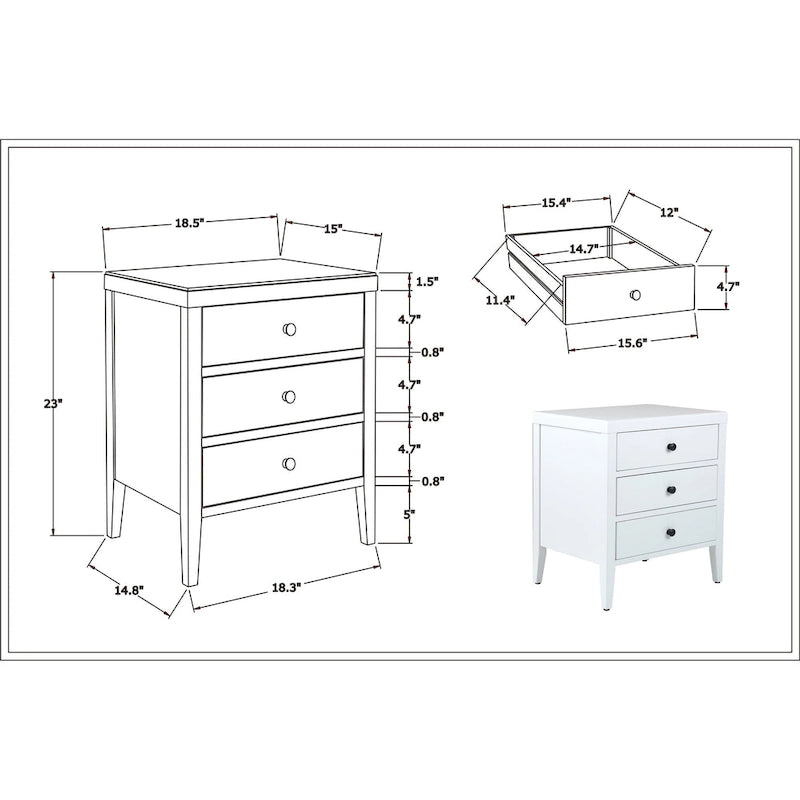 18.5"
15"
23"
1.5"
4.7"
0.8"
4.7"
0.8"
4.7"
0.8"
5"
14.8"
18.3"
15.4"
12"
14.7"
11.4"
4.7"
15.6"