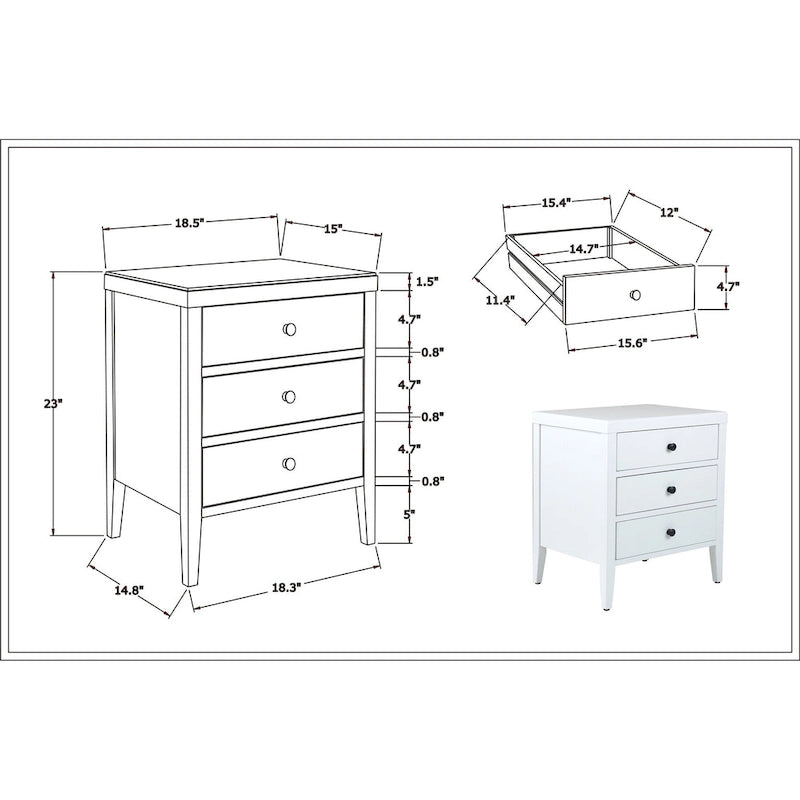 18.5"
15"
23"
1.5"
4.7"
0.8"
4.7"
0.8"
4.7"
0.8"
5"
14.8"
18.3"
15.4"
12"
14.7"
11.4"
4.7"
15.6"