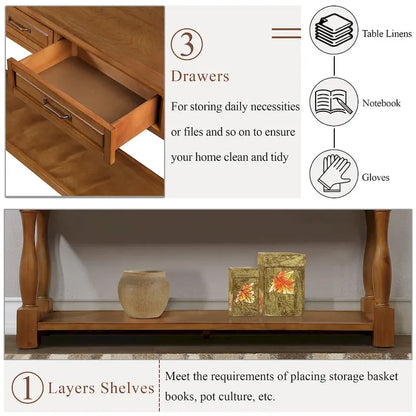 3
Drawers
For storing daily necessities or files and so on to ensure your home clean and tidy

Table Linens

Notebook

Gloves

1 Layers Shelves

Meet the requirements of placing storage basket books, pot culture, etc.