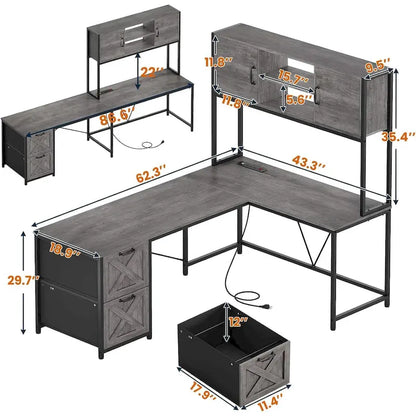 22''
86.6''
11.8''
15.7''
9.5''
11.8''
5.6''
35.4''
62.3''
43.3''
18.9''
29.7''
12''
17.9''
11.4''