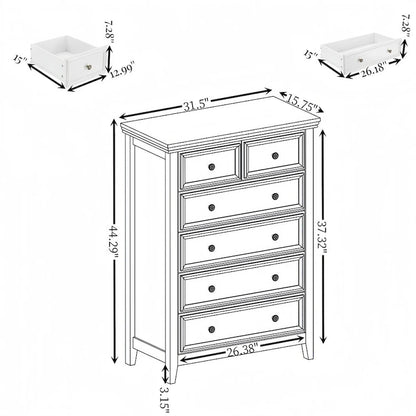 7.28"
15"
12.99"
7.28"
15"
26.18"
31.5"
15.75"
44.29"
37.32"
26.38"
3.15"