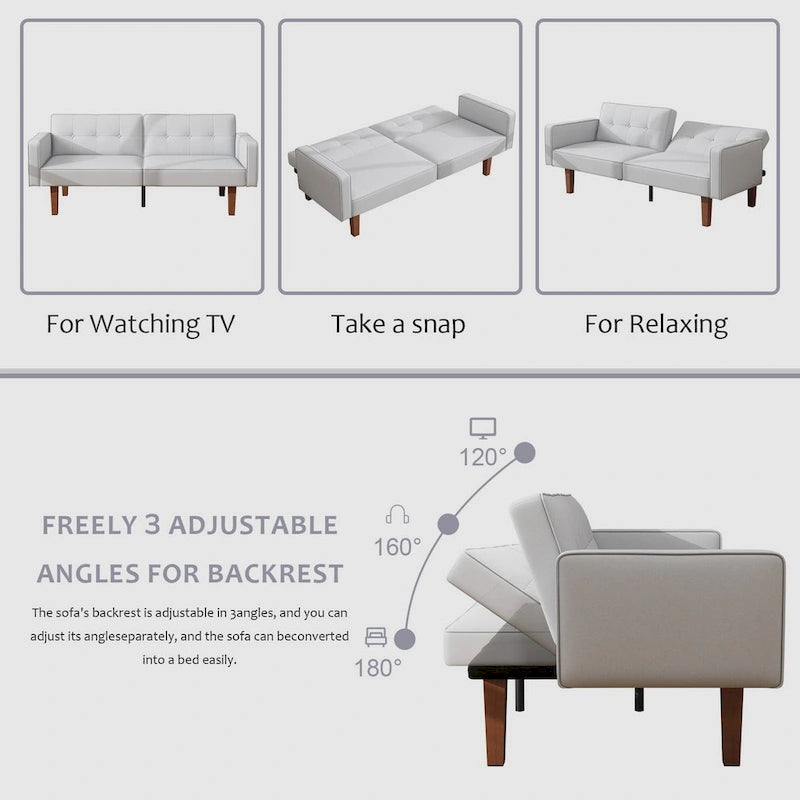 For Watching TV

Take a snap

For Relaxing

FREELY 3 ADJUSTABLE ANGLES FOR BACKREST

The sofa's backrest is adjustable in 3angles, and you can adjust its angleseparately, and the sofa can beconverted into a bed easily.

120°

160°

180°