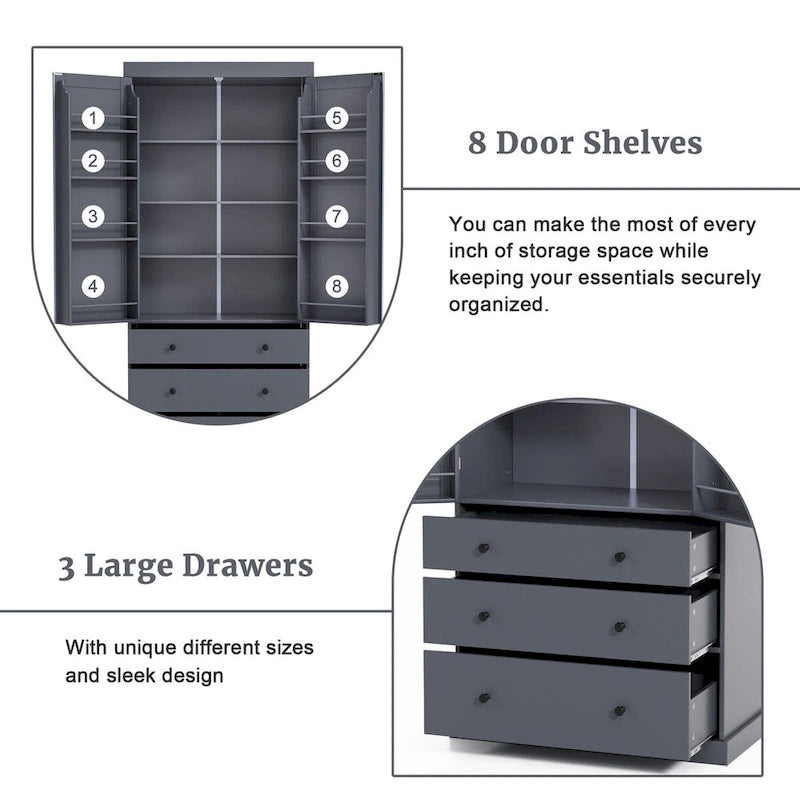 1
2
3
4
5
6
7
8

8 Door Shelves

You can make the most of every inch of storage space while keeping your essentials securely organized.

3 Large Drawers

With unique different sizes and sleek design