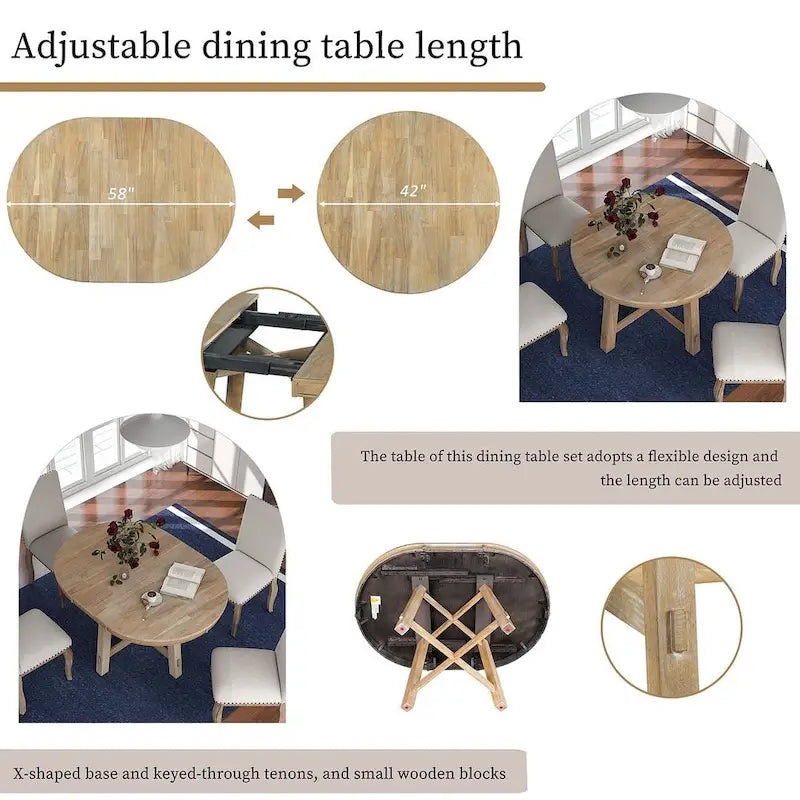 Adjustable dining table length

58"

42"

The table of this dining table set adopts a flexible design and the length can be adjusted

X-shaped base and keyed-through tenons, and small wooden blocks