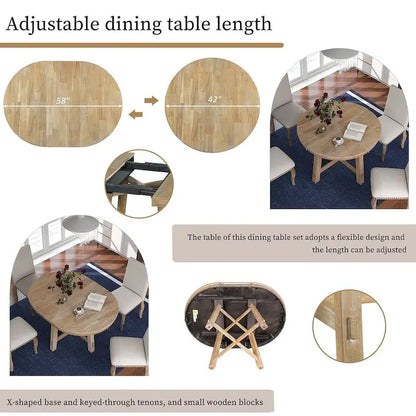 Adjustable dining table length

58"

42"

The table of this dining table set adopts a flexible design and the length can be adjusted

X-shaped base and keyed-through tenons, and small wooden blocks