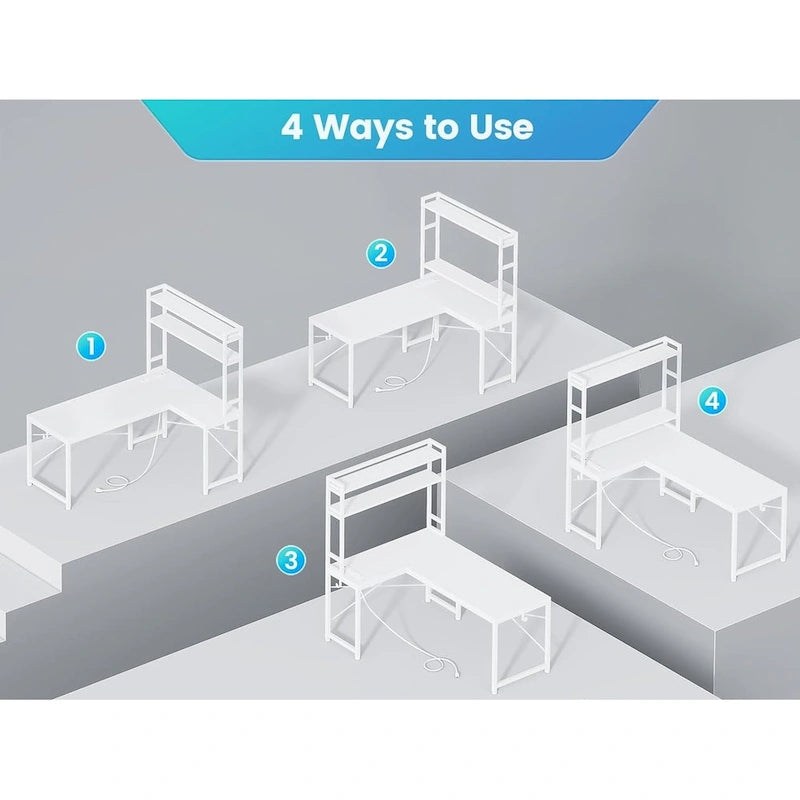 4 Ways to Use

1

2

3

4