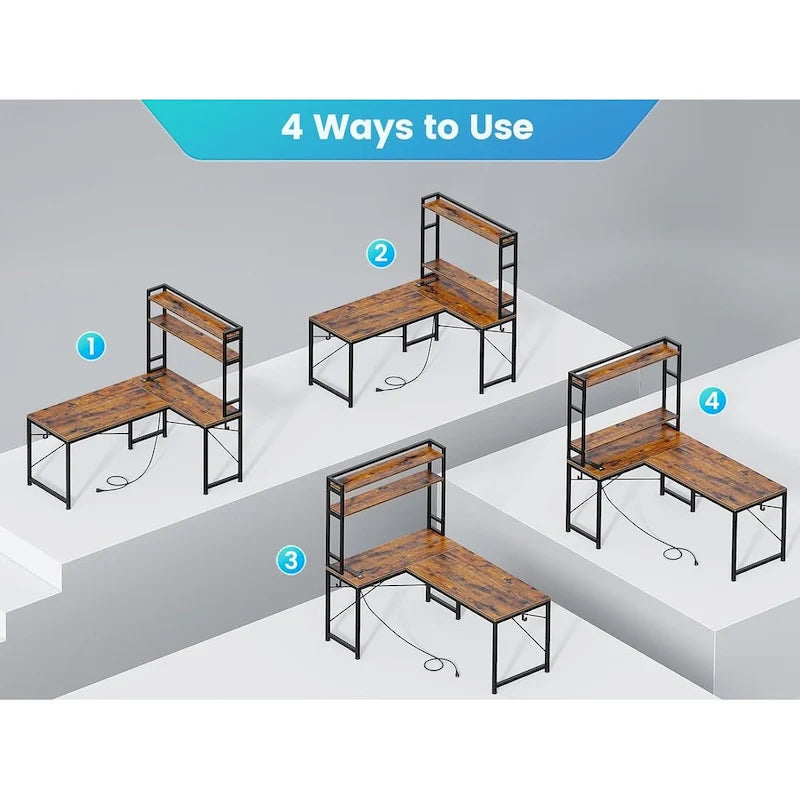 4 Ways to Use

1

2

3

4